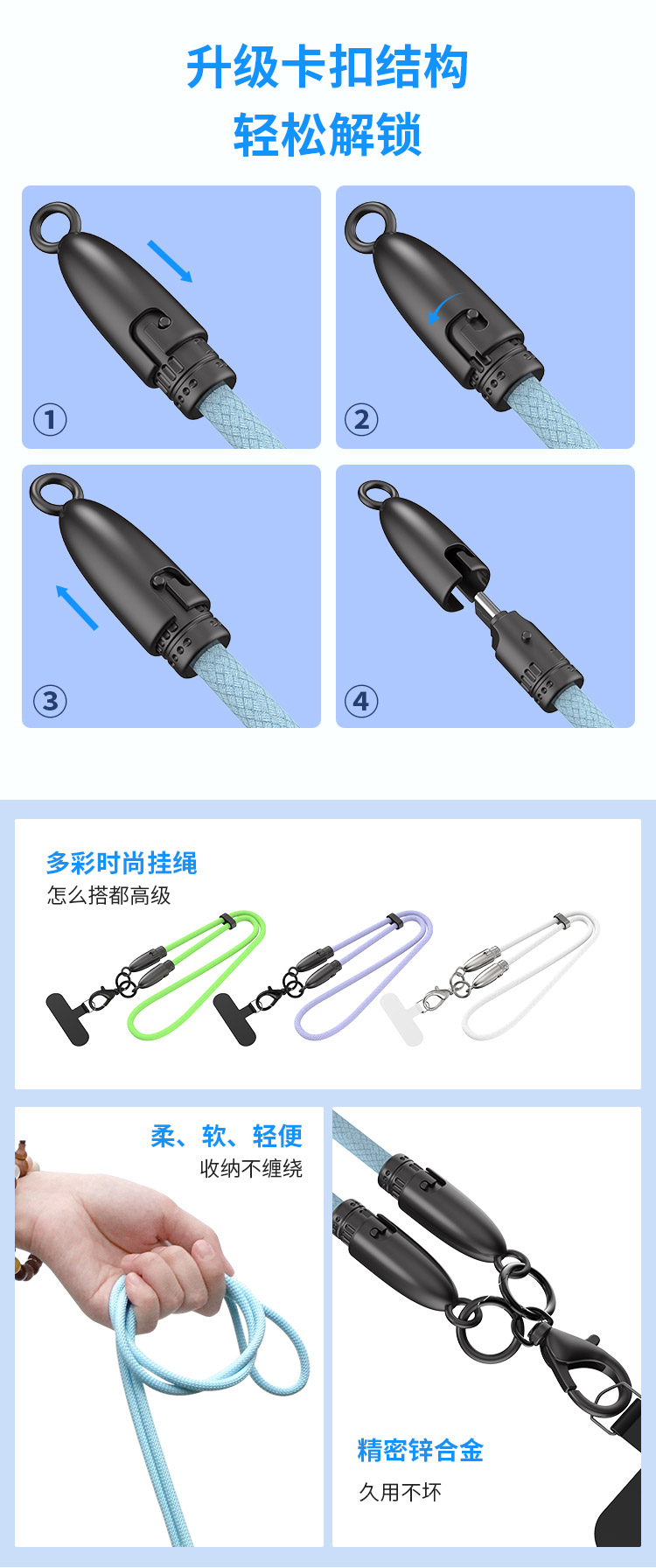 升级卡扣结构
轻松解锁

①

②

③

④

多彩时尚挂绳
怎么搭都高级

柔、软、轻便
收纳不缠绕

精密锌合金
久用不坏